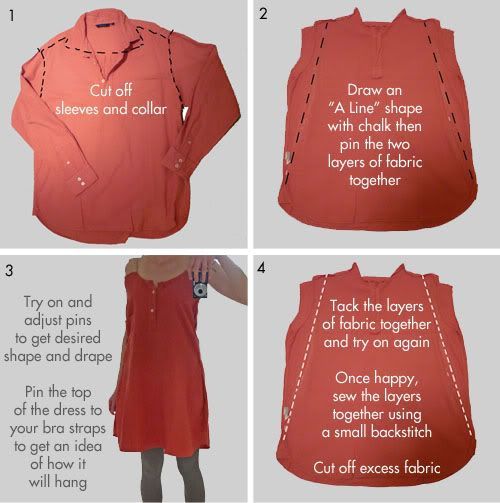 1

Cut off sleeves and collar

2

Draw an "A Line" shape with chalk then pin the two layers of fabric together

3

Try on and adjust pins to get desired shape and drape

Pin the top of the dress to your bra straps to get an idea of how it will hang

4

Tack the layers of fabric together and try on again

Once happy, sew the layers together using a small backstitch

Cut off excess fabric